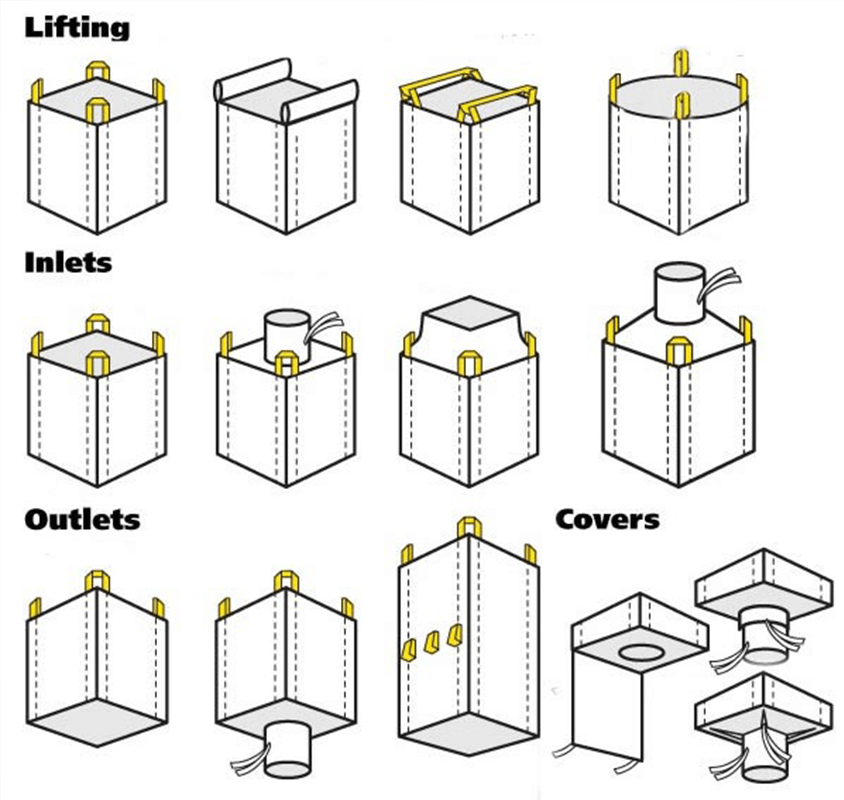 Lifting

Inlets

Outlets

Covers